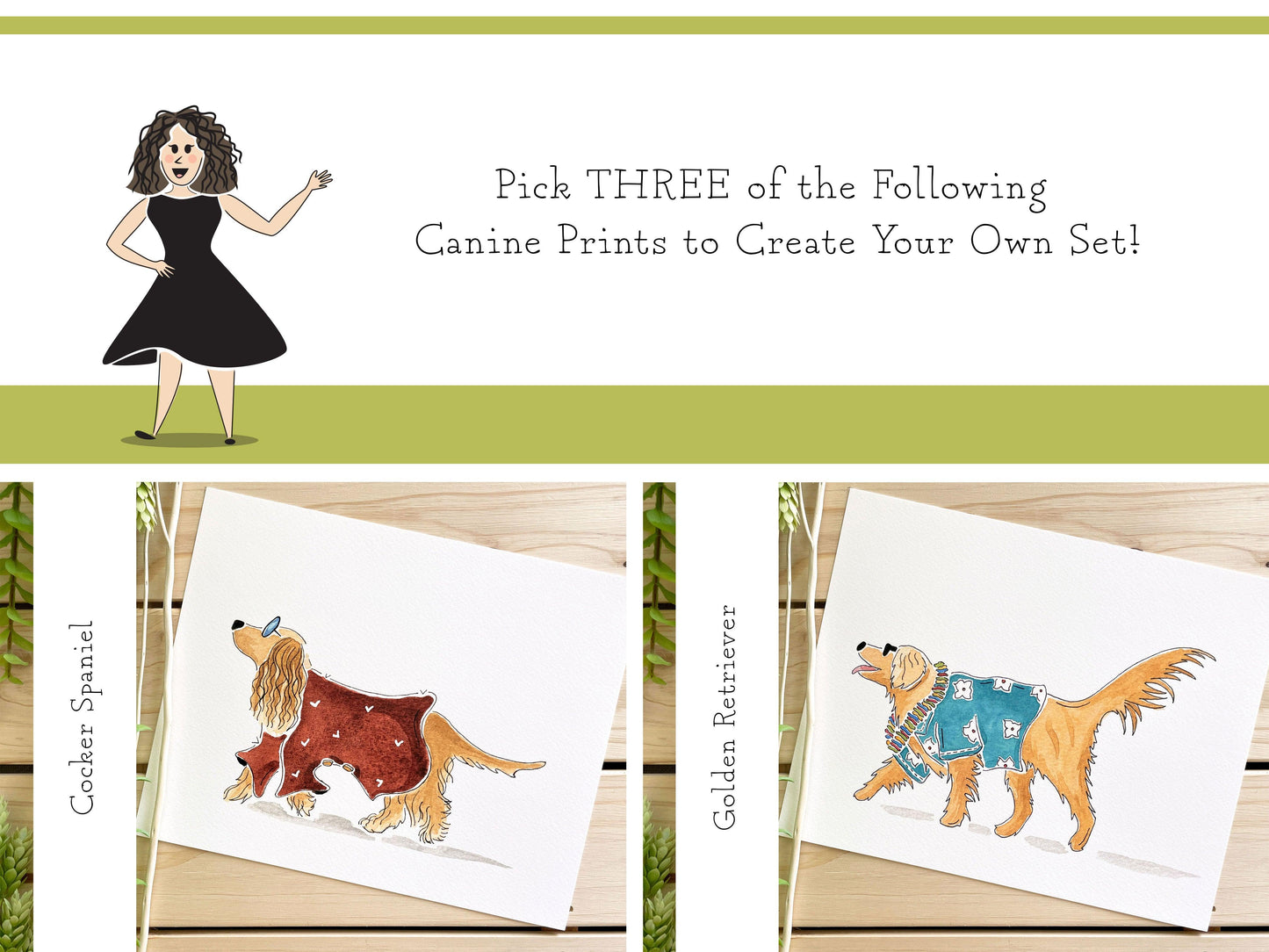 Pick THREE of the Following Canine Prints to Create Your Own Set!

Cocker Spaniel

Golden Retriever