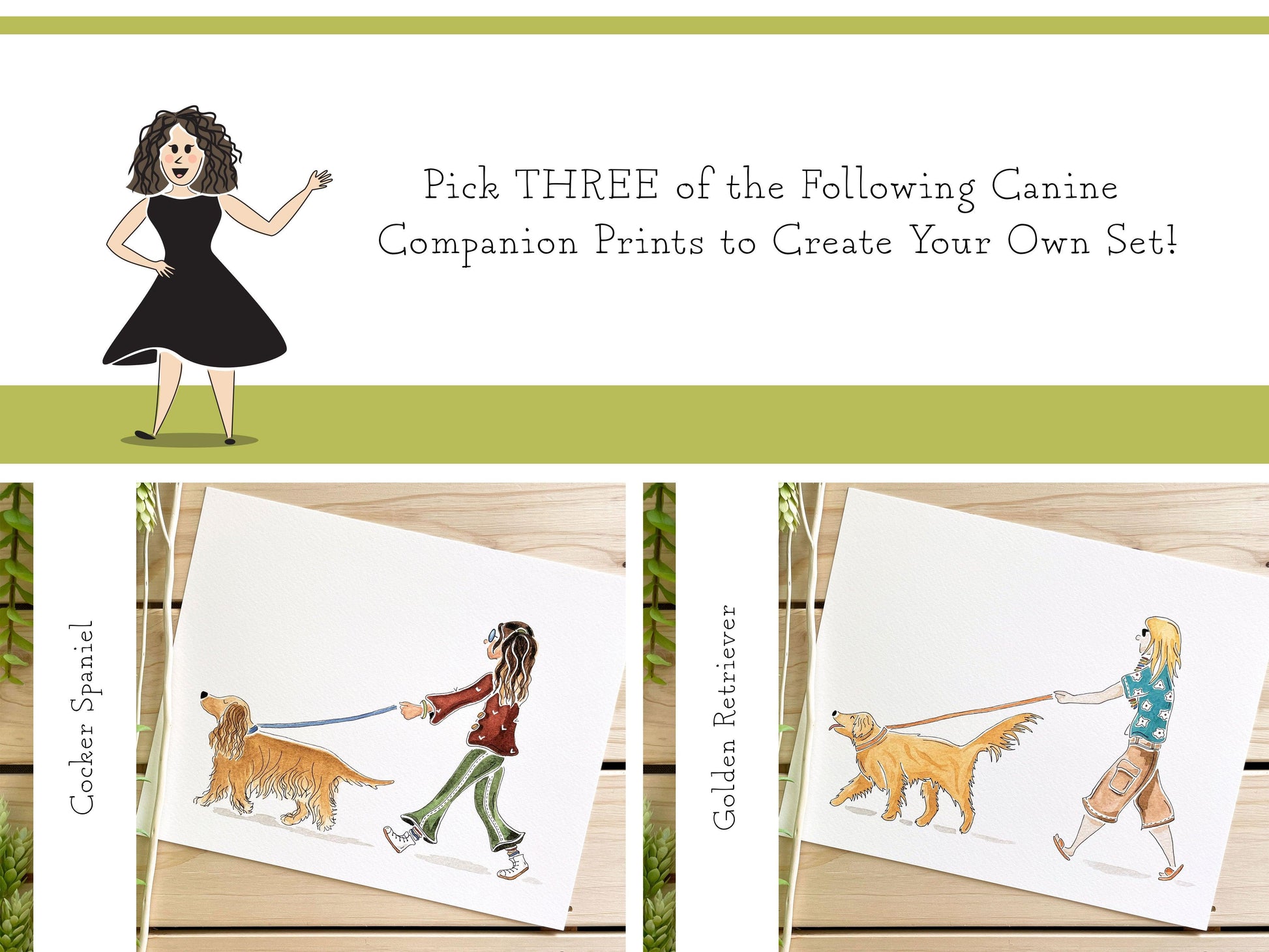 Pick THREE of the Following Canine Companion Prints to Create Your Own Set!

Cocker Spaniel

Golden Retriever